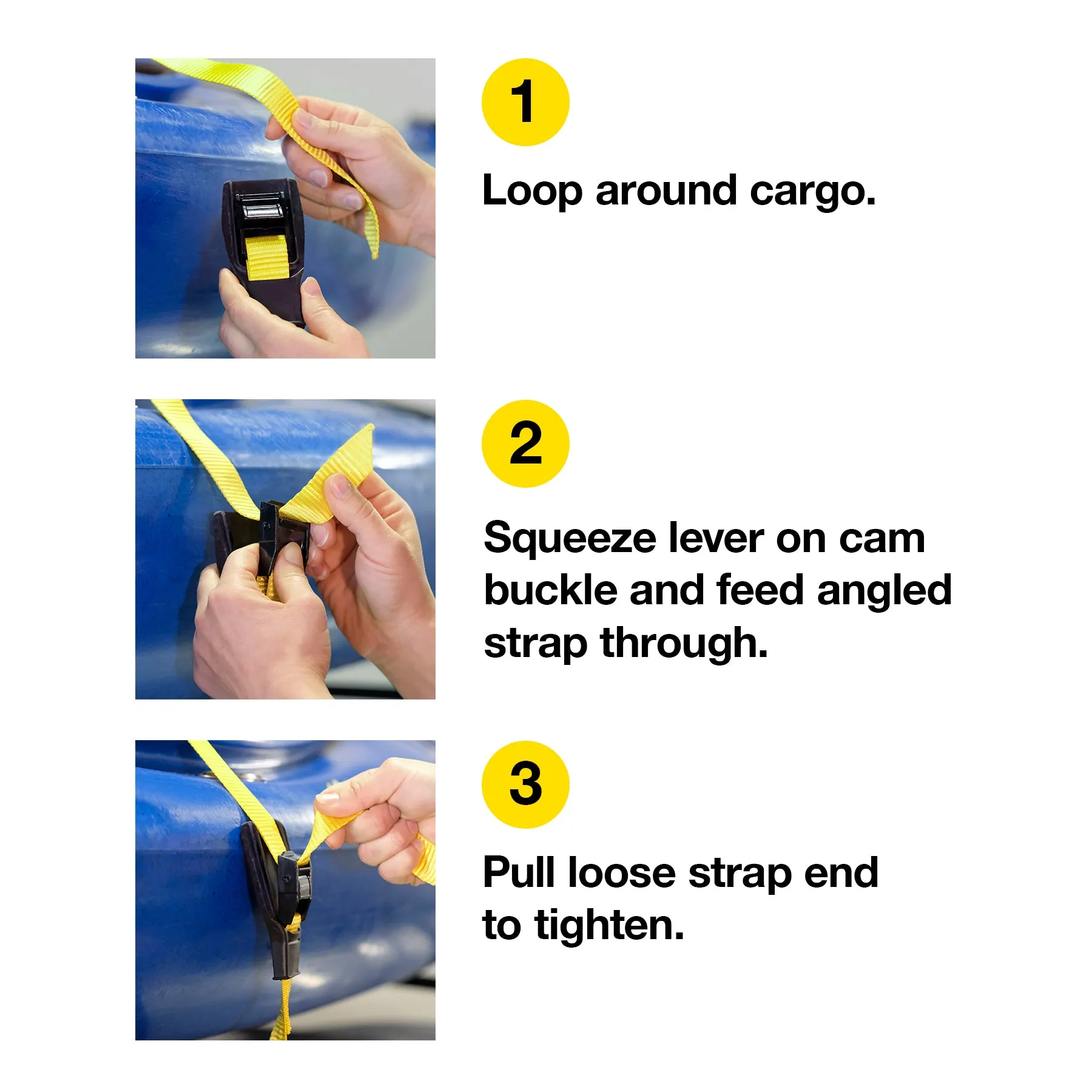 1

Loop around cargo.

2

Squeeze lever on cam buckle and feed angled strap through.

3

Pull loose strap end to tighten.